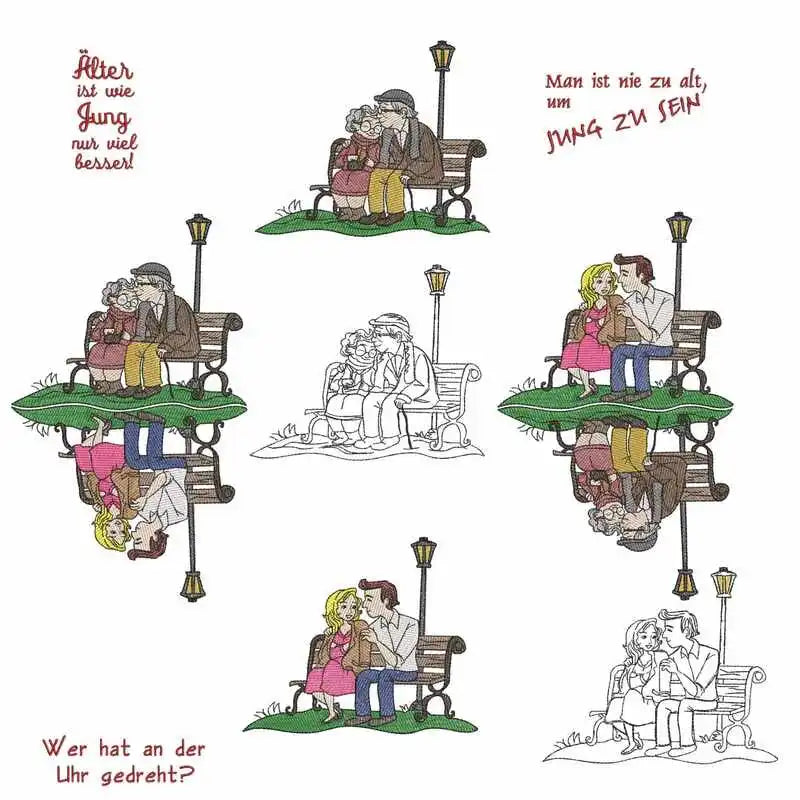 Älter ist wie Jung nur viel besser!

Man ist nie zu alt, um JUNG ZU SEIN

Wer hat an der Uhr gedreht?